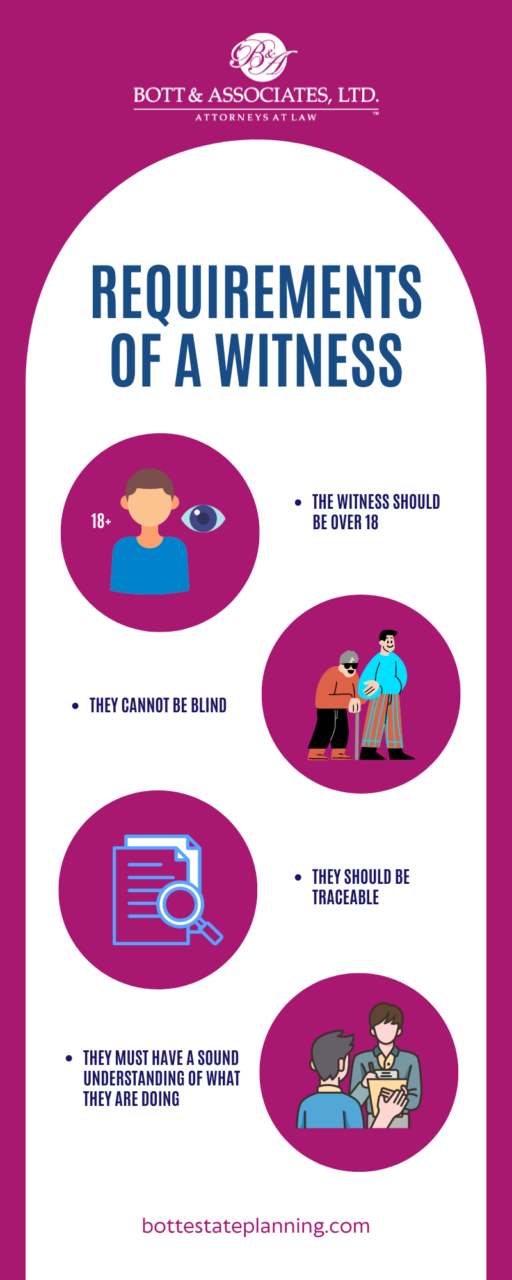 B&A
BOTT & ASSOCIATES, LTD.
ATTORNEYS AT LAW
™

REQUIREMENTS OF A WITNESS

18+

• THE WITNESS SHOULD BE OVER 18

• THEY CANNOT BE BLIND

• THEY SHOULD BE TRACEABLE

• THEY MUST HAVE A SOUND UNDERSTANDING OF WHAT THEY ARE DOING

bottestateplanning.com